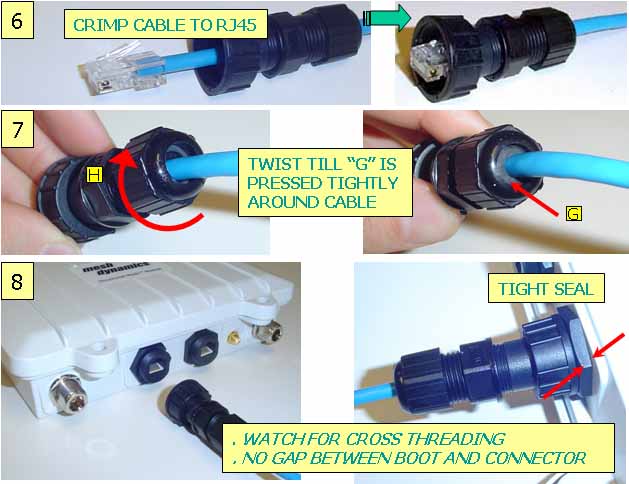 6

CRIMP CABLE TO RJ45

7

H

TWIST TILL "G" IS PRESSED TIGHTLY AROUND CABLE

G

8

mesh dynamics

TIGHT SEAL

. WATCH FOR CROSS THREADING
. NO GAP BETWEEN BOOT AND CONNECTOR